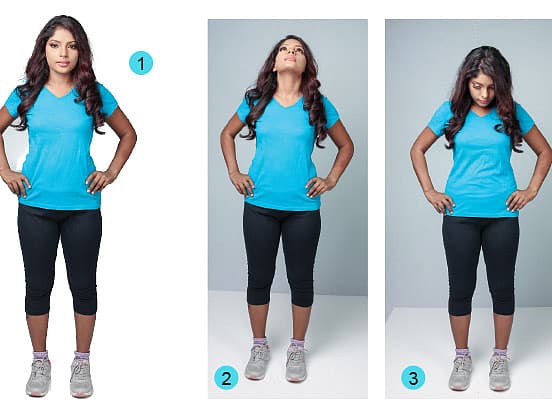 1

2

3