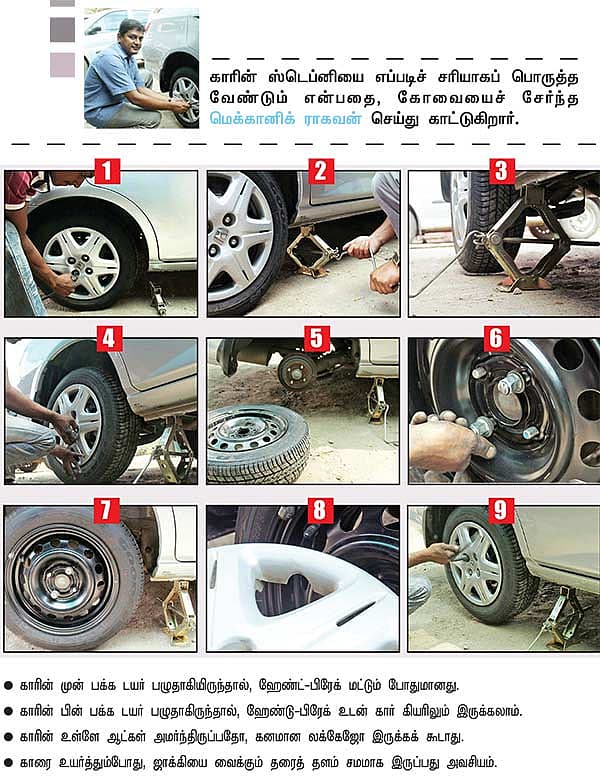 காரின் ஸ்டெப்னியை எப்படிச் சரியாகப் பொருத்த வேண்டும் என்பதை, கோவையைச் சேர்ந்த மெக்கானிக் ராகவன் செய்து காட்டுகிறார்.

1

2

3

4

5

6

7

8

9

● காரின் முன் பக்க டயர் பழுதாகியிருந்தால், ஹேண்ட்-பிரேக் மட்டும் போதுமானது.

● காரின் பின் பக்க டயர் பழுதாகிருந்தால், ஹேண்டு-பிரேக் உடன் கார் கியரிலும் இருக்கலாம்.

● காரின் உள்ளே ஆட்கள் அமர்ந்திருப்பதோ, கனமான லக்கேஜோ இருக்கக் கூடாது.

● காரை உயர்த்தும்போது, ஜாக்கியை வைக்கும் தரைத் தளம் சமமாக இருப்பது அவசியம்.